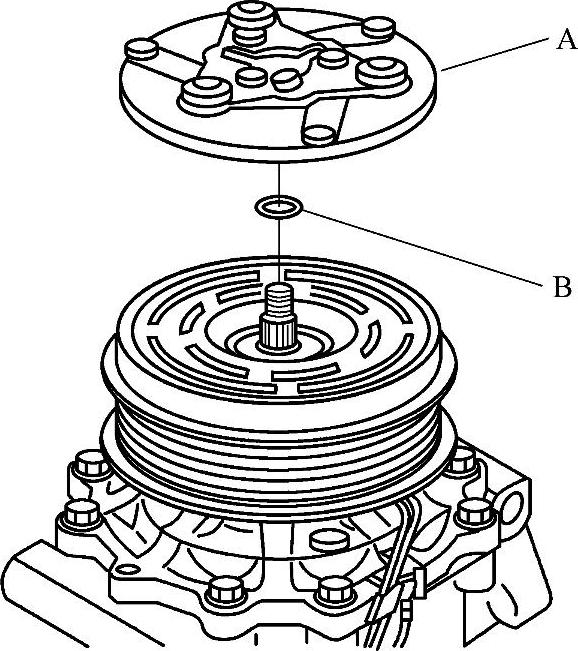 A

B