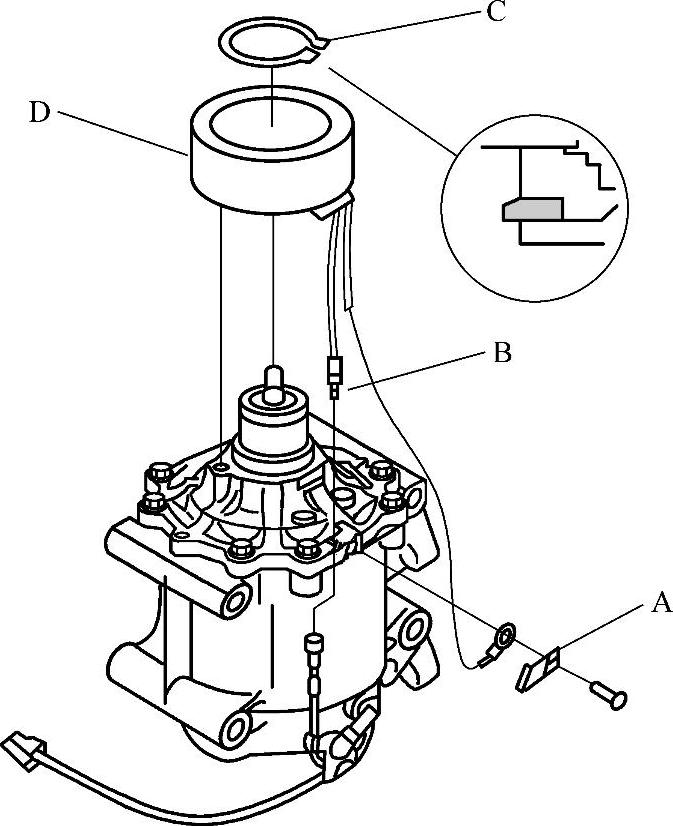 C
D
B
A