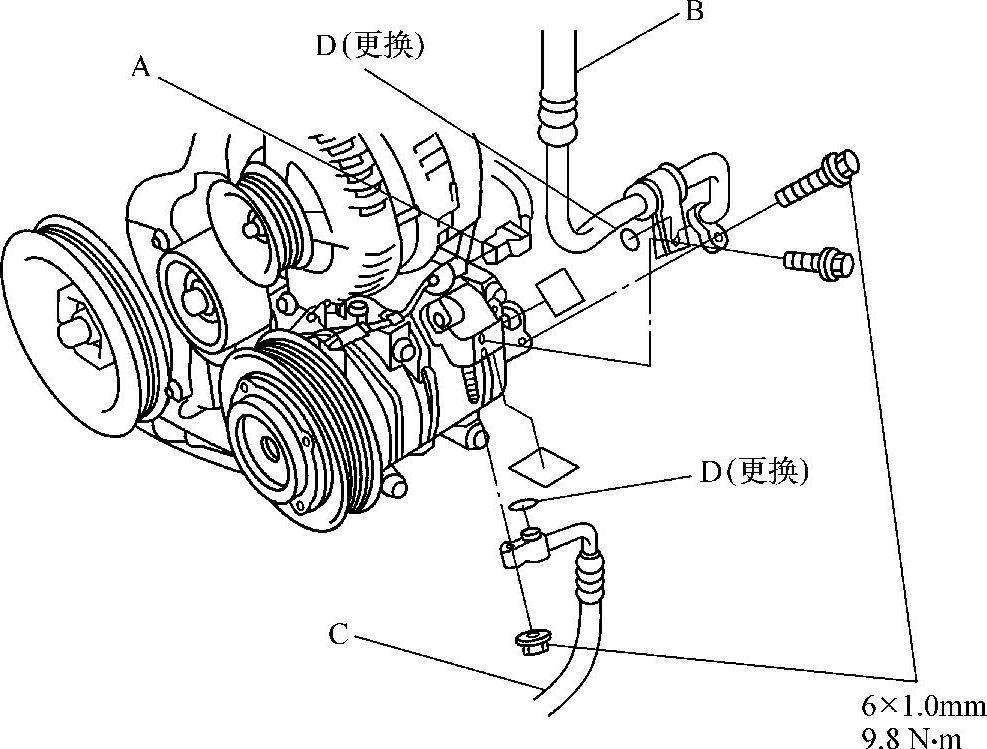 B
D(更换)
A
D(更换)
C
6×1.0mm
9.8 N·m