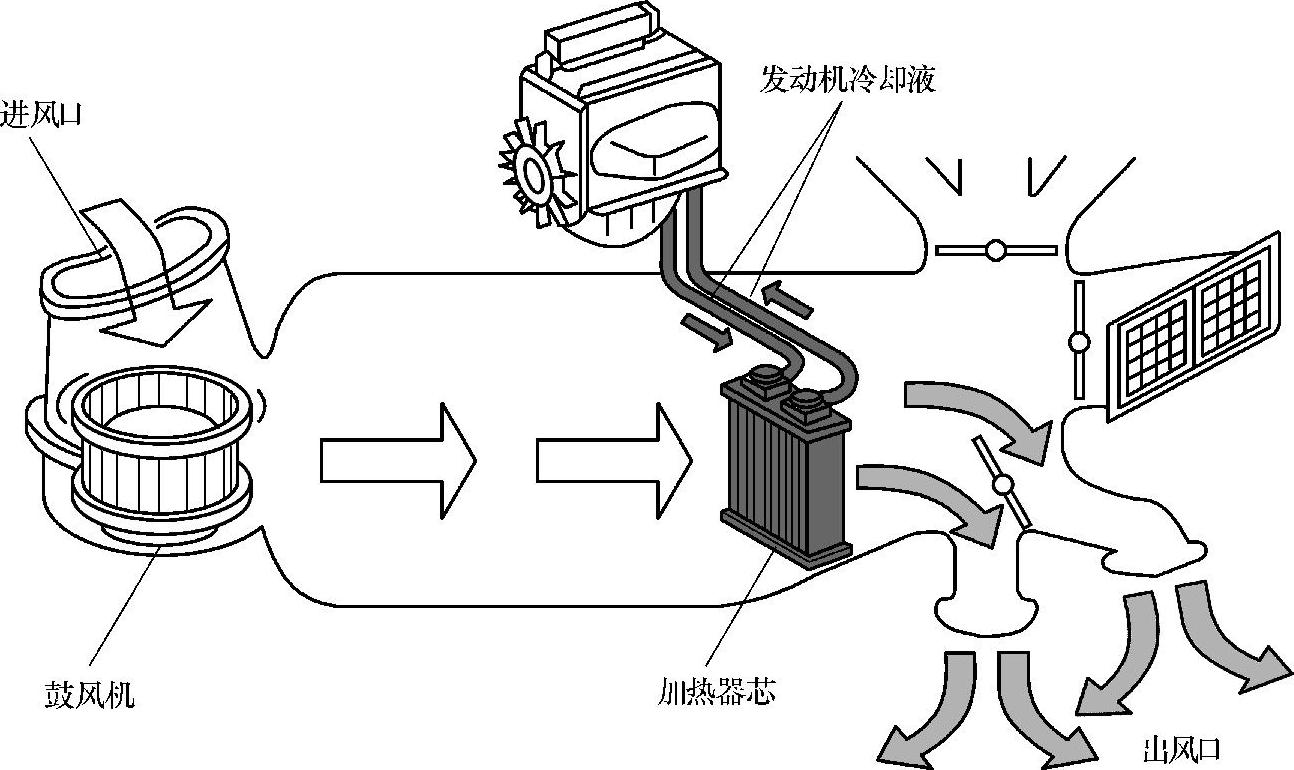 进风口

发动机冷却液

鼓风机

加热器芯

出风口