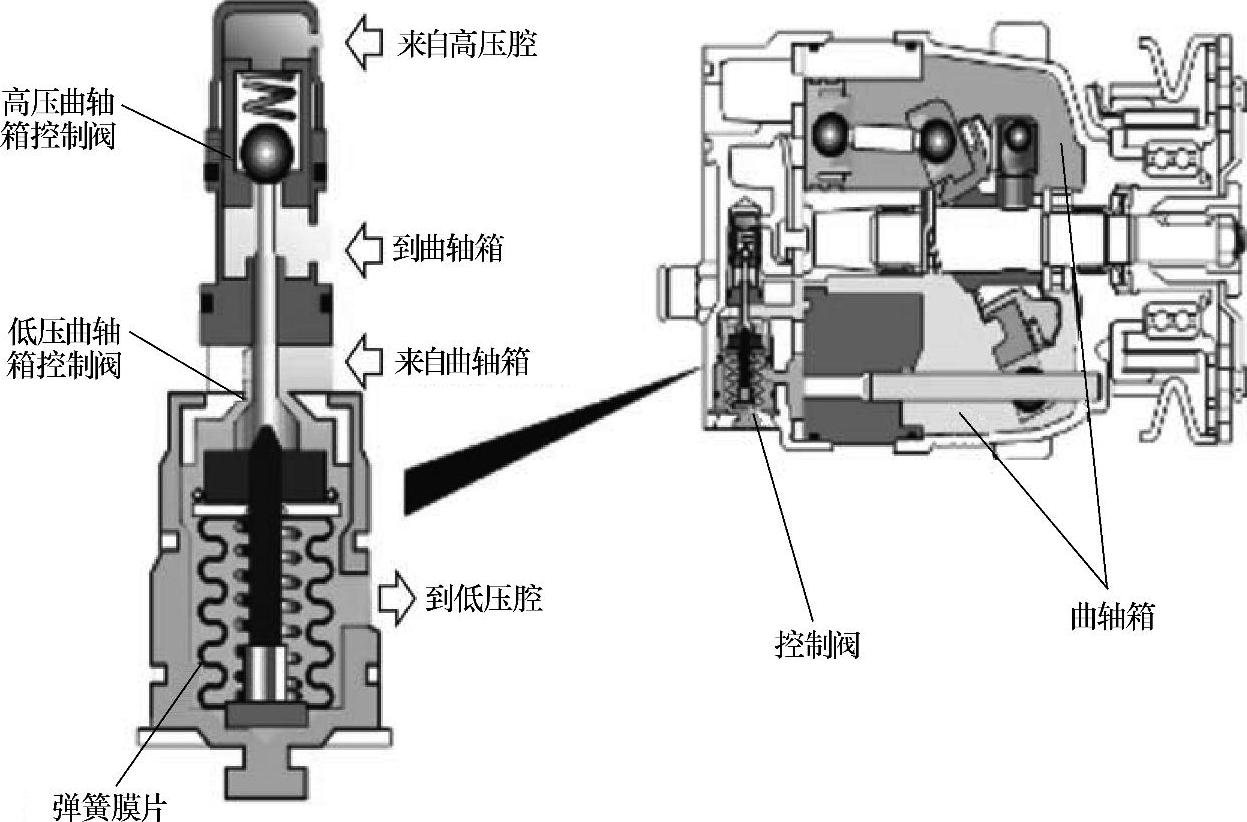 来自高压腔

高压曲轴箱控制阀

到曲轴箱

低压曲轴箱控制阀

来自曲轴箱

到低压腔

弹簧膜片

控制阀

曲轴箱