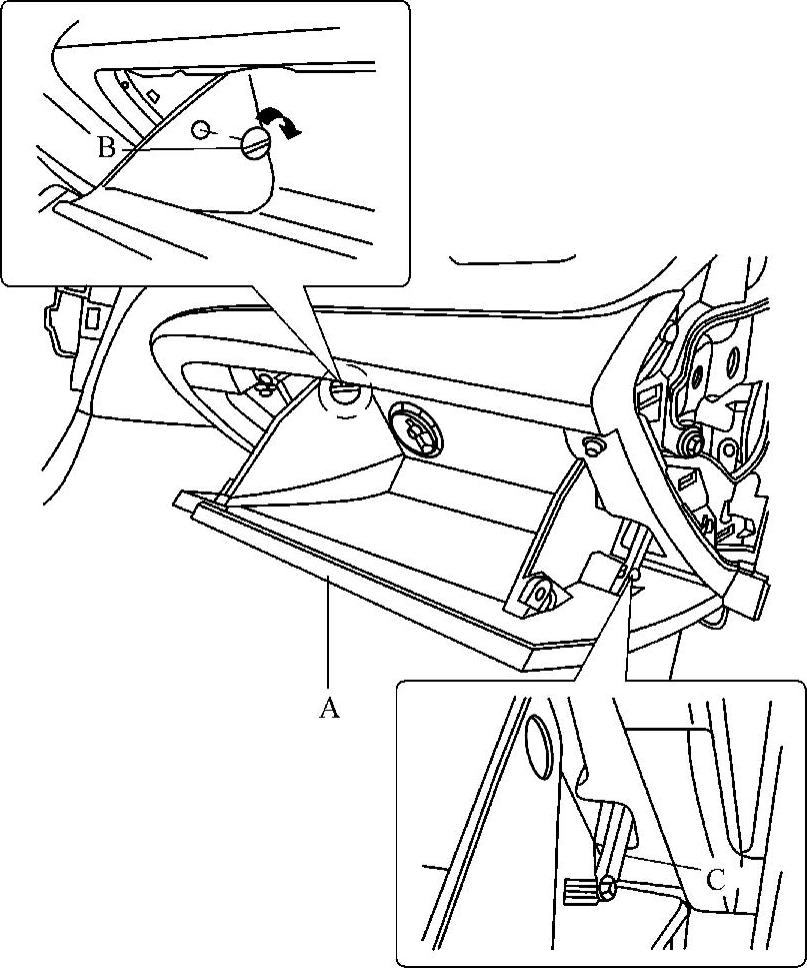 B
A
C