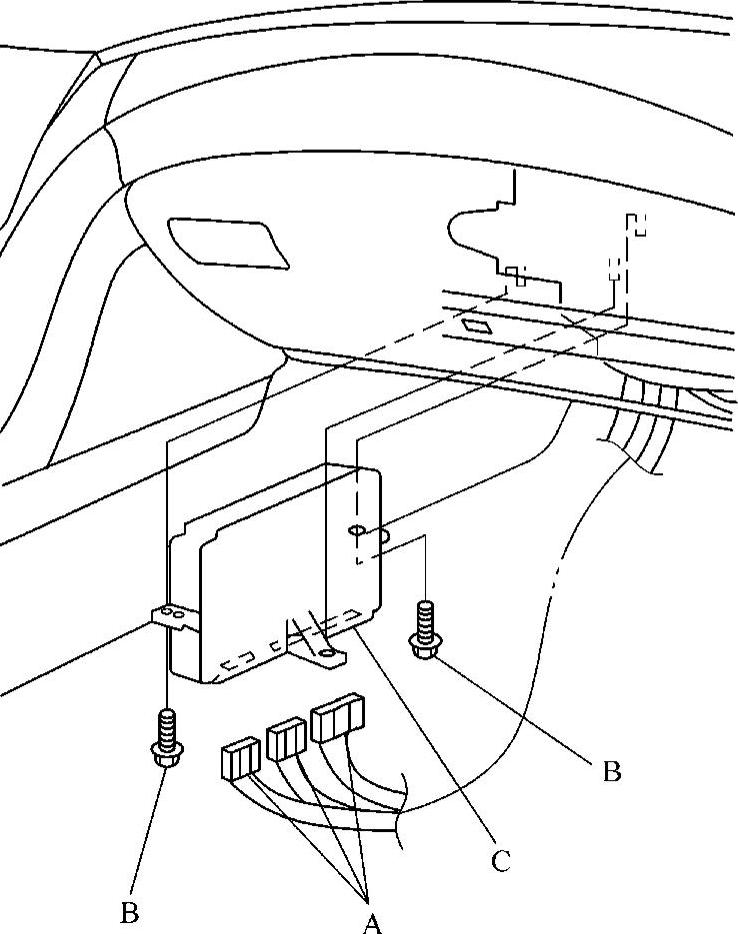 B
C
B
A