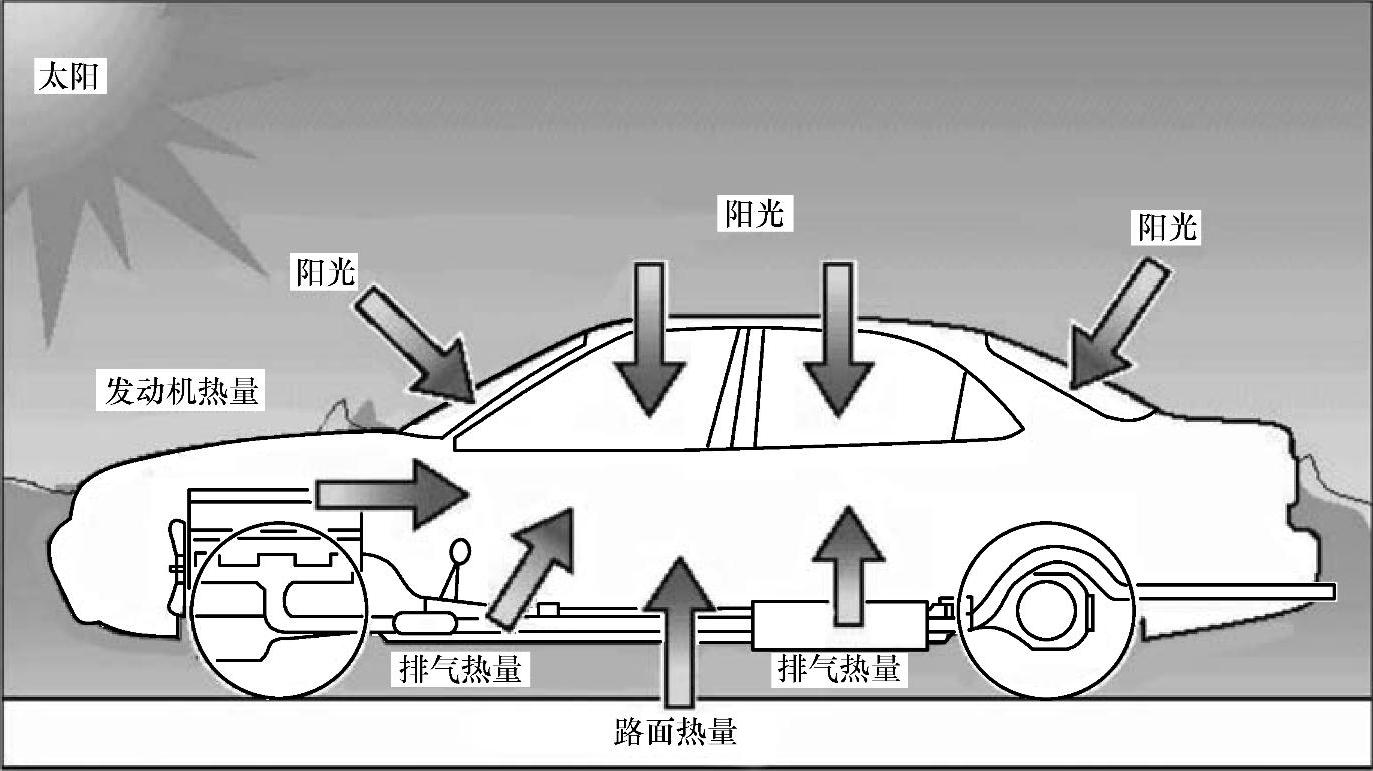 太阳

阳光

阳光

阳光

发动机热量

排气热量

排气热量

路面热量