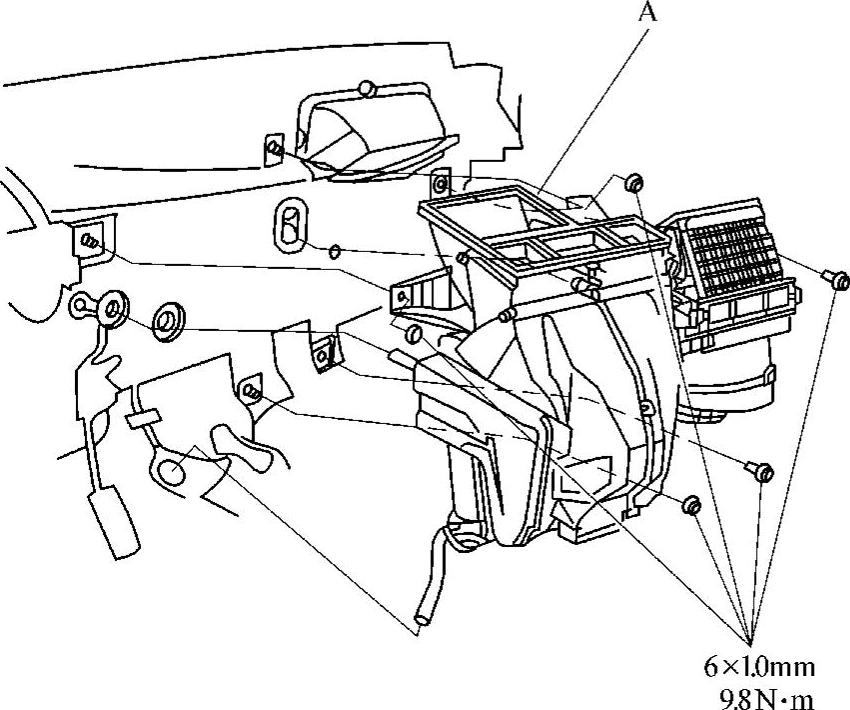 A

6×1.0mm
9.8N·m