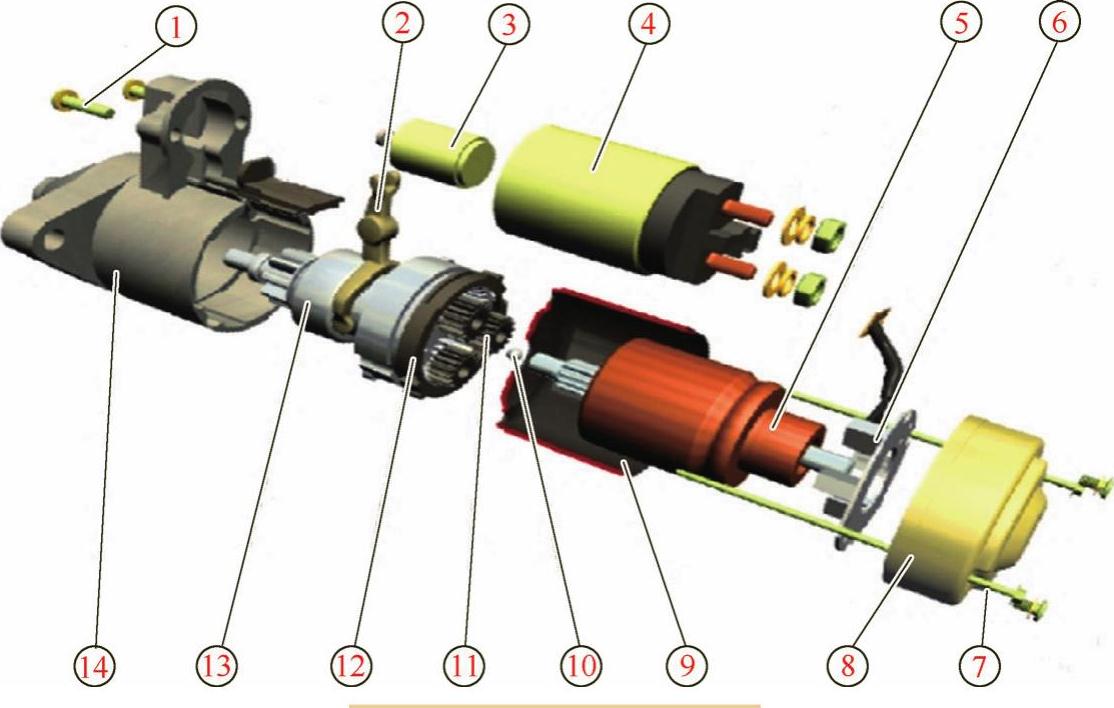 1
2
3
4
5
6
14
13
12
11
10
9
8
7