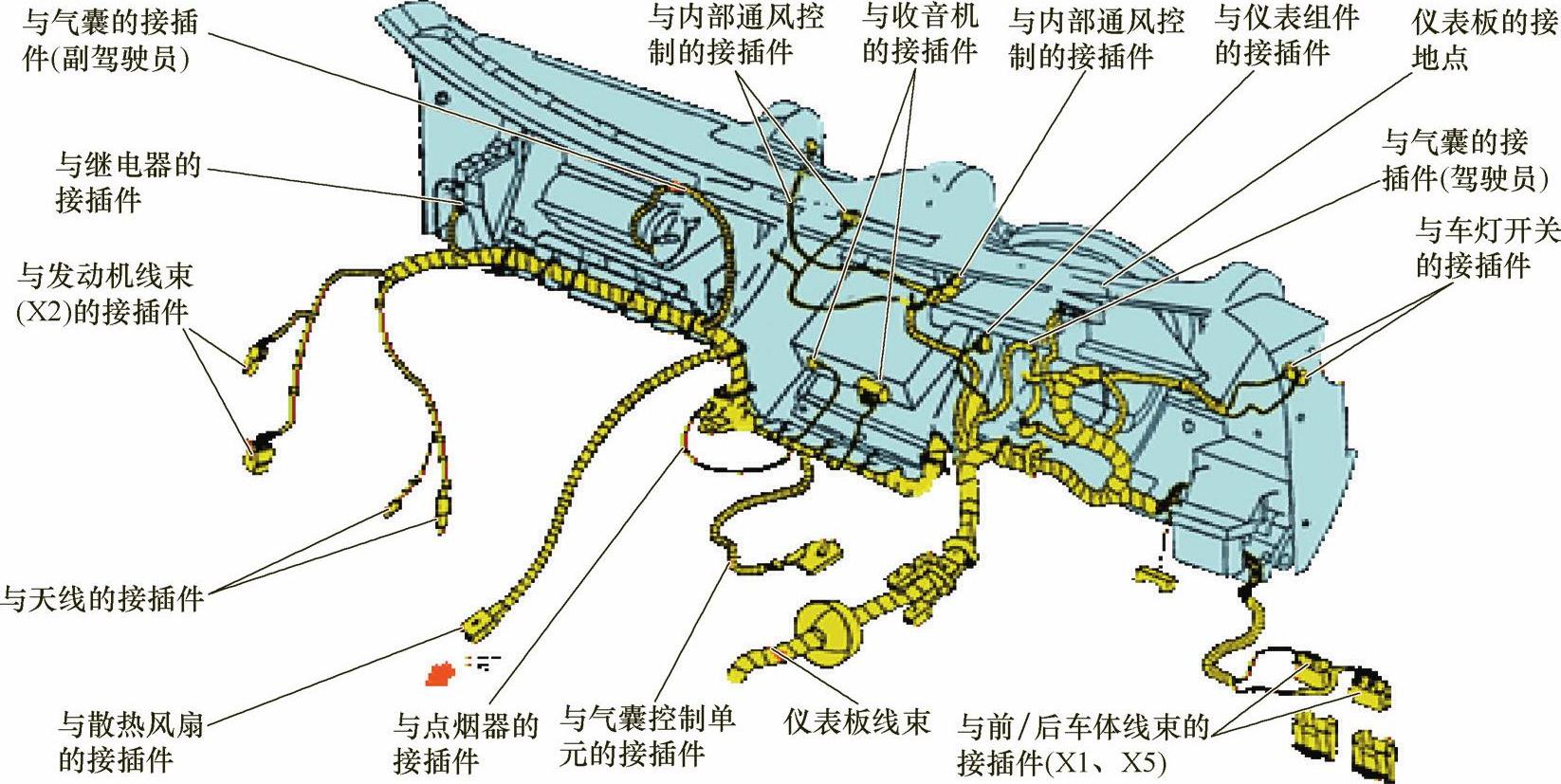 与气囊的接插件(副驾驶员)

与内部通风控制的接插件

与收音机的接插件

与内部通风控制的接插件

与仪表组件的接插件

仪表板的接地点

与继电器的接插件

与气囊的接插件(驾驶员)

与车灯开关的接插件

与发动机线束(X2)的接插件

与天线的接插件

与散热风扇的接插件

与点烟器的接插件

与气囊控制单元的接插件

仪表板线束

与前/后车体线束的接插件(X1、X5)