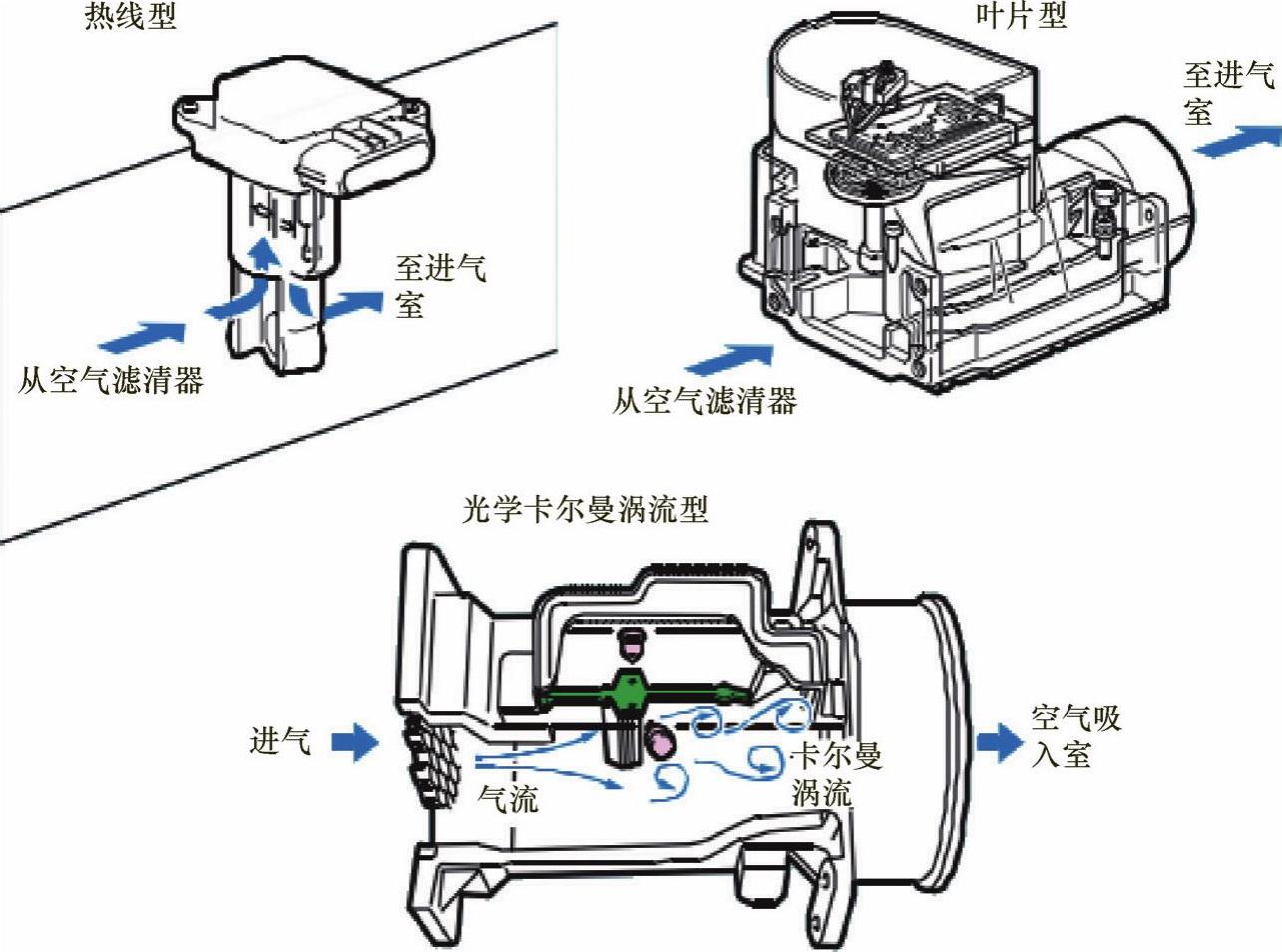 热线型

至进气室

从空气滤清器

叶片型

至进气室

从空气滤清器

光学卡尔曼涡流型

进气

气流

卡尔曼涡流

空气吸入室