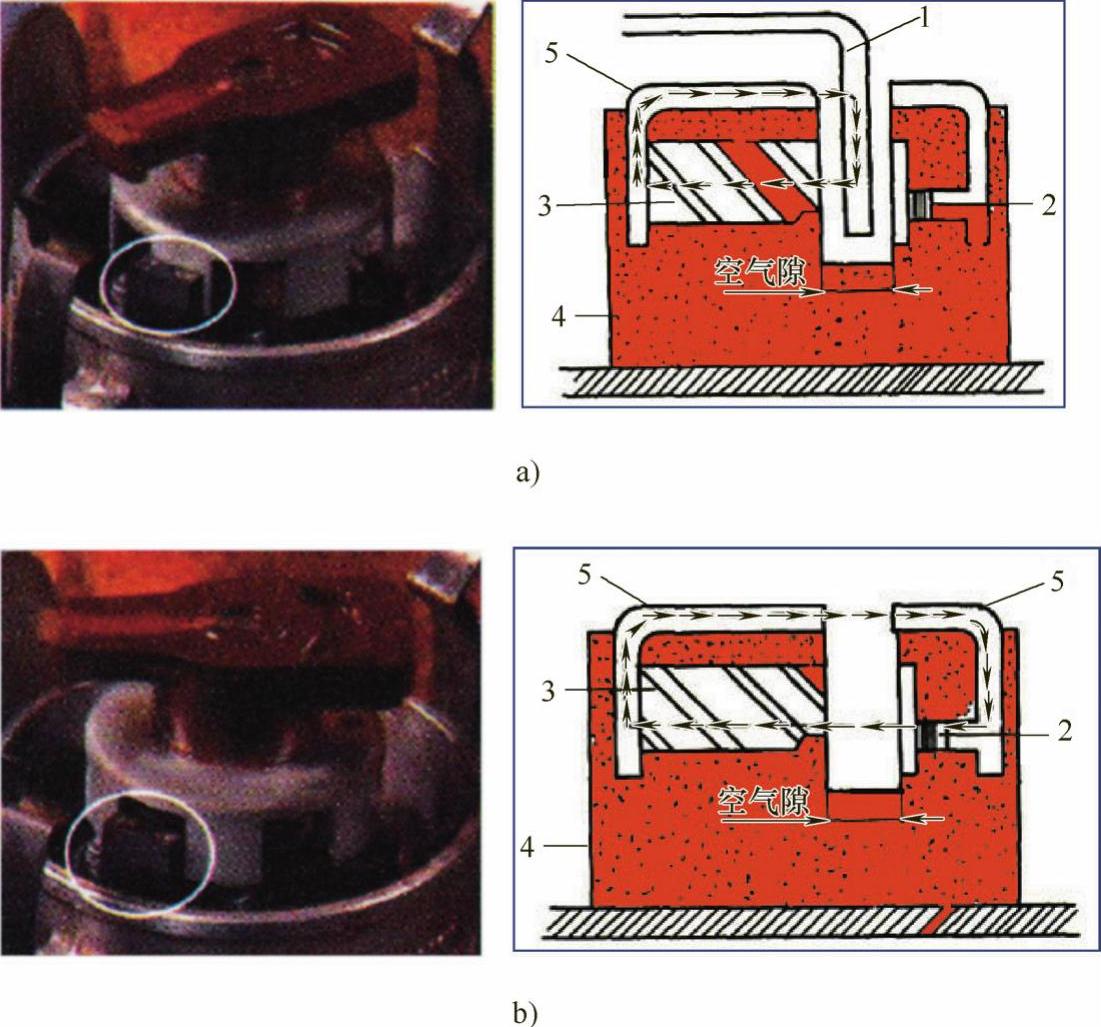 1
5
3
2
空气隙
4

a)

5
5
3
2
空气隙
4

b)