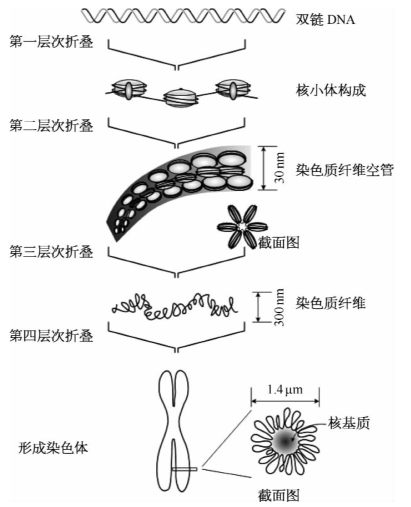 双链 DNA

第一层次折叠

核小体构成

第二层次折叠

30 nm

染色质纤维空管

截面图

第三层次折叠

300 nm

染色质纤维

第四层次折叠

1.4 μm

核基质

形成染色体

截面图