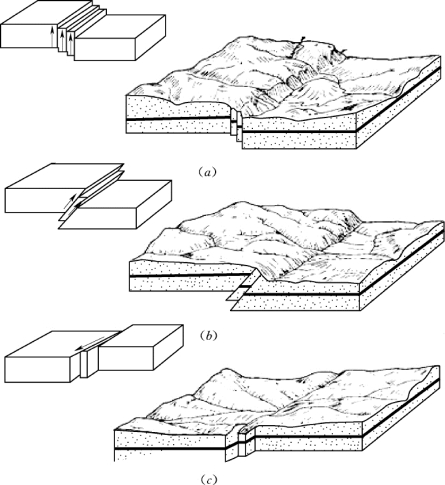 (a)

(b)

(c)