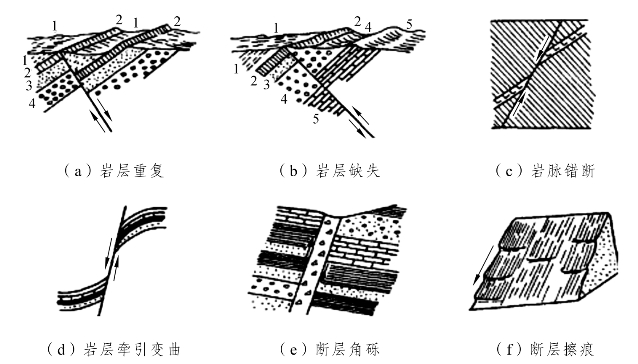 1 2 1 2
1
2
3
4

(a) 岩层重复

1 2 4 5
1
2 3
4
5

(b) 岩层缺失

(c) 岩脉错断

(d) 岩层牵引变曲

(e) 断层角砾

(f) 断层擦痕