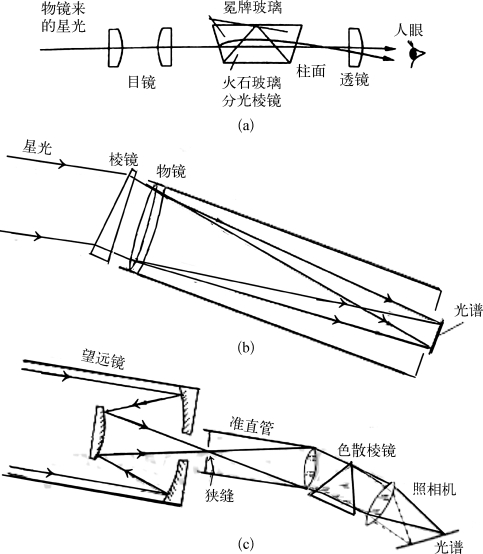 物镜来的星光

冕牌玻璃

人眼

目镜

火石玻璃分光棱镜

柱面

透镜

(a)

星光

棱镜

物镜

光谱

(b)

望远镜

准直管

色散棱镜

狭缝

照相机

光谱

(c)