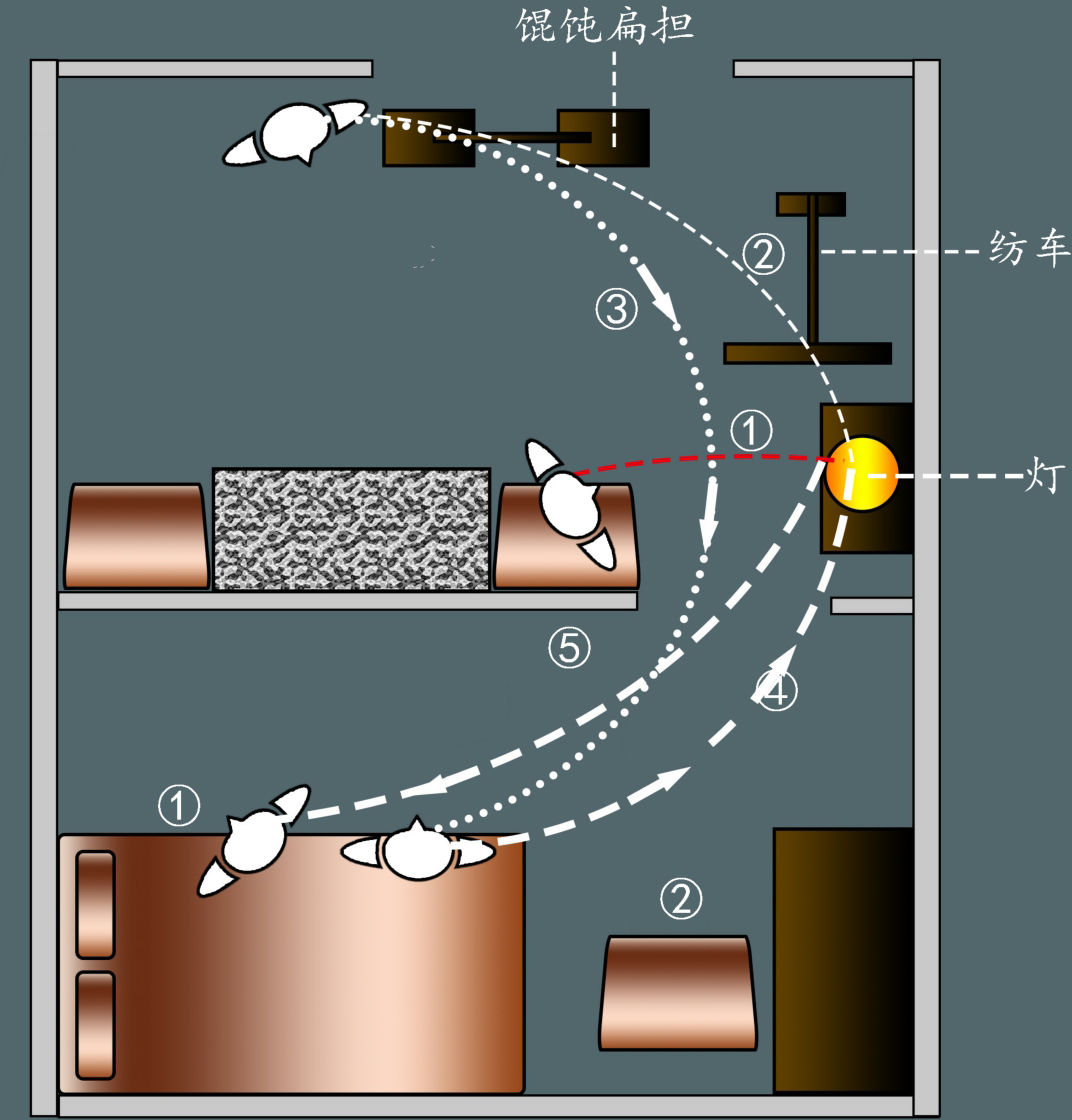 馄饨扁担

纺车

②

③

①

灯

⑤

④

①

②