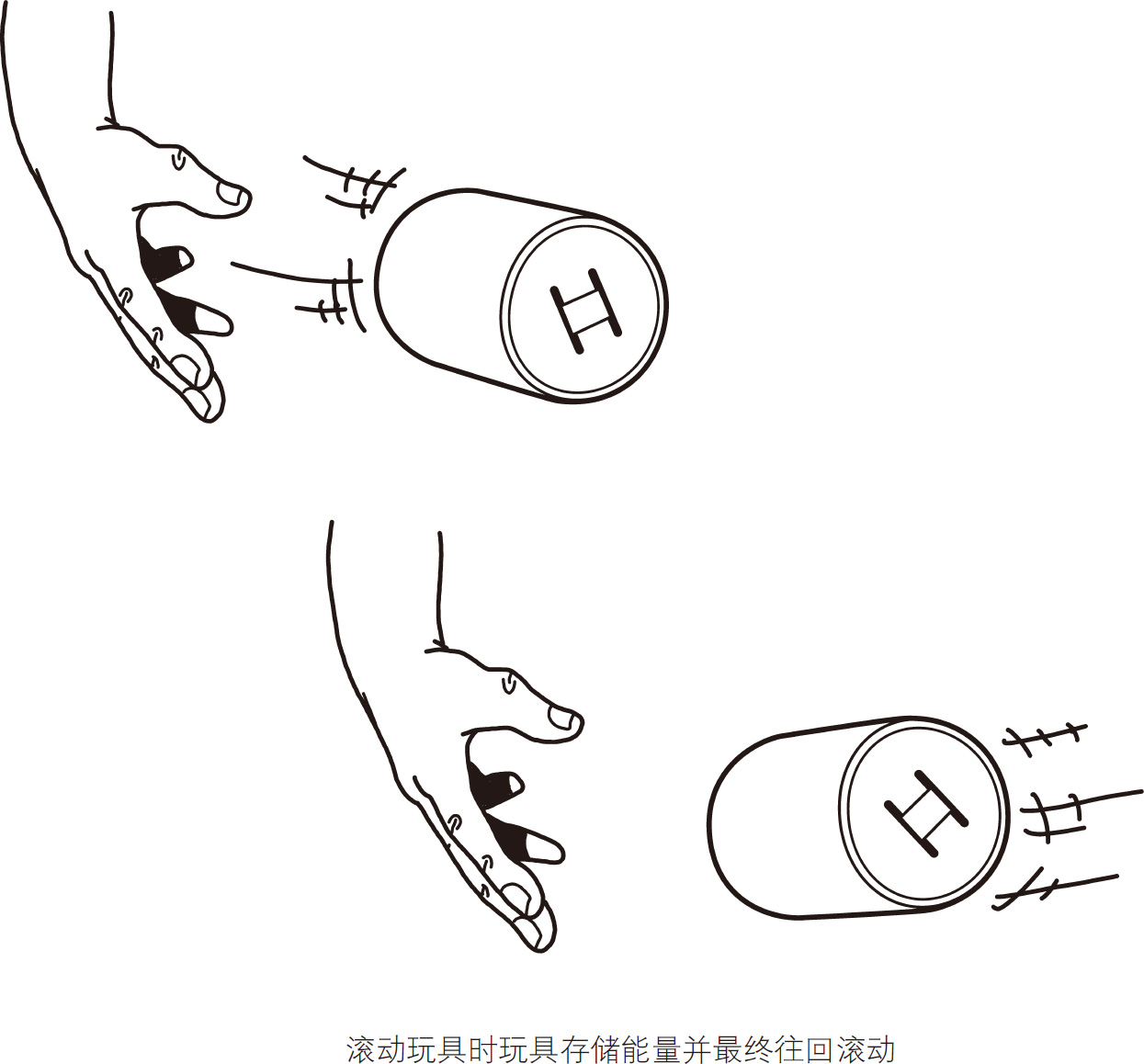 滚动玩具时玩具存储能量并最终往回滚动