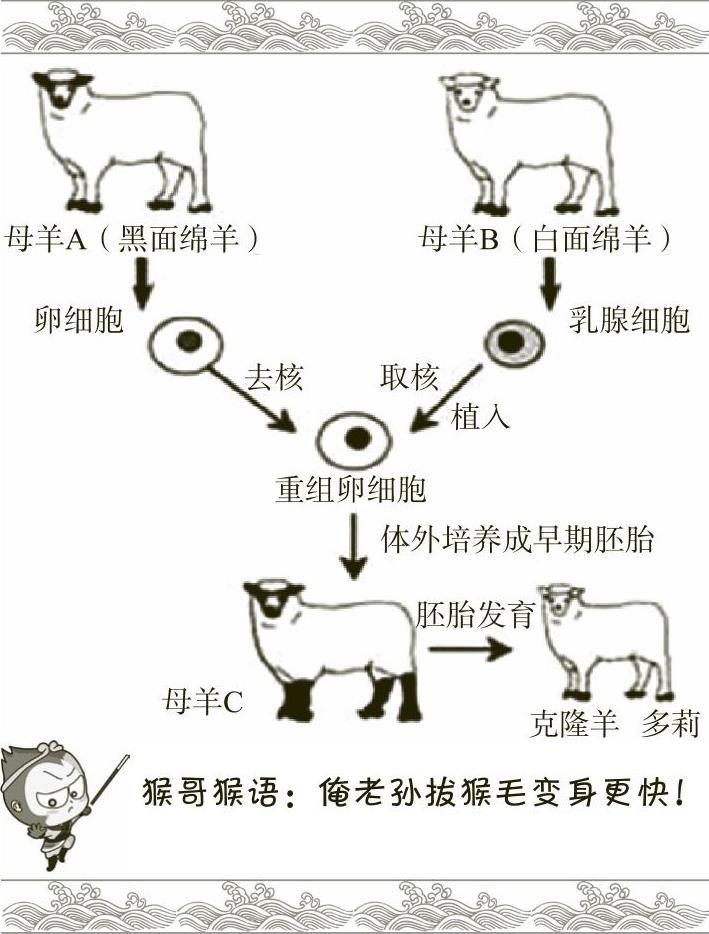 母羊A（黑面绵羊）

母羊B（白面绵羊）

卵细胞

乳腺细胞

去核

取核

植入

重组卵细胞

体外培养成早期胚胎

胚胎发育

母羊C

克隆羊 多莉

猴哥猴语：俺老孙拔猴毛变身更快！