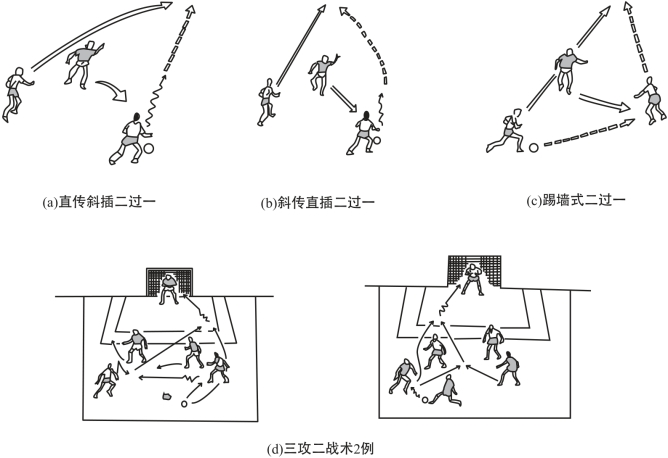 (a)直传斜插二过一

(b)斜传直插二过一

(c)踢墙式二过一

(d)三攻二战术2例