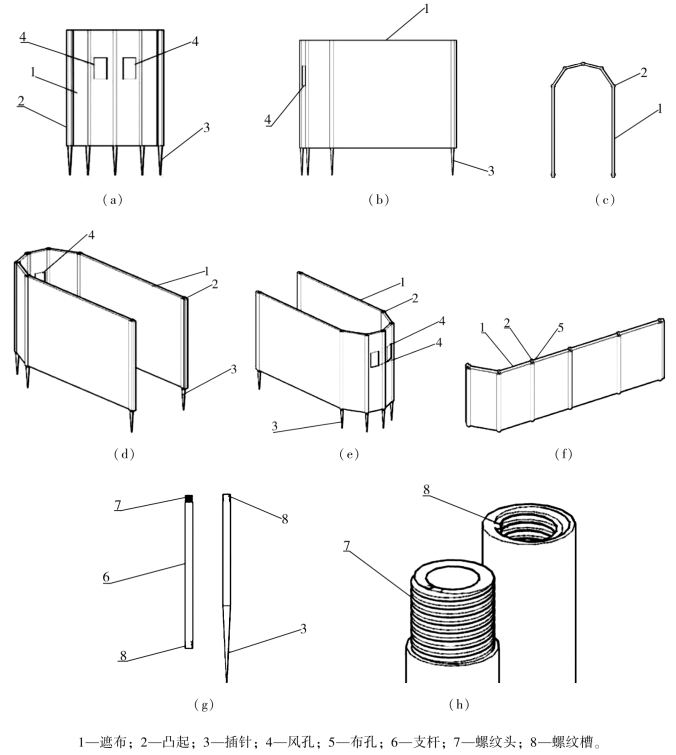 4
4
1
2
3
(a)

1
4
3
(b)

2
1
(c)

4
1
2
3
(d)

1
2
4
4
3
(e)

1
2
5
(f)

7
6
8
8
3
(g)

8
7
(h)

1—遮布；2—凸起；3—插针；4—风孔；5—布孔；6—支杆；7—螺纹头；8—螺纹槽。