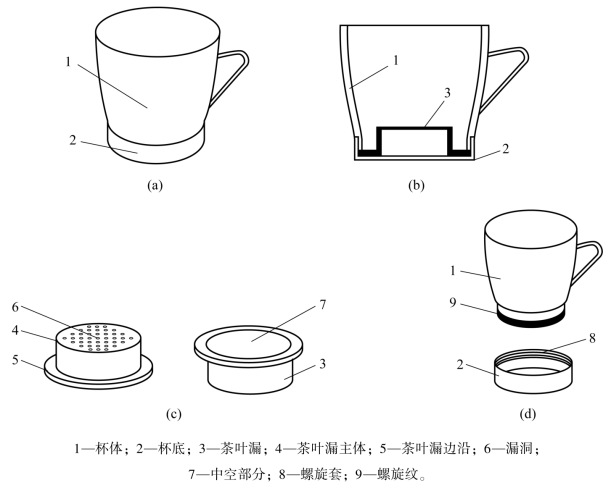 1
2
(a)

1
3
2
(b)

6
4
5
7
3
(c)

1
9
8
2
(d)

1—杯体；2—杯底；3—茶叶漏；4—茶叶漏主体；5—茶叶漏边沿；6—漏洞；7—中空部分；8—螺旋套；9—螺旋纹。