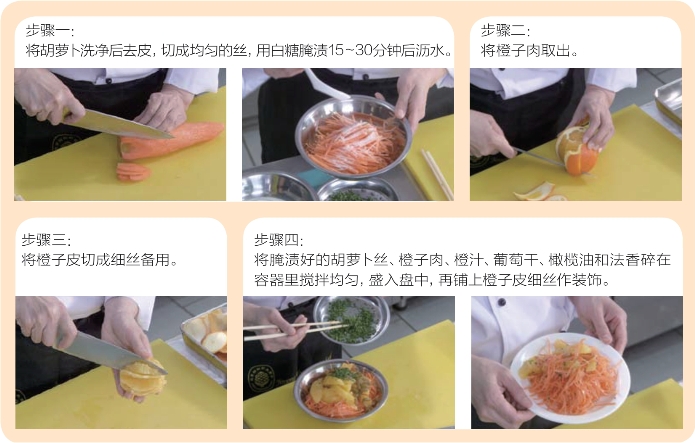 步骤一：
将胡萝卜洗净后去皮，切成均匀的丝，用白糖腌渍15~30分钟后沥水。

步骤二：
将橙子肉取出。

步骤三：
将橙子皮切成细丝备用。

步骤四：
将腌渍好的胡萝卜丝、橙子肉、橙汁、葡萄干、橄榄油和法香碎在容器里搅拌均匀，盛入盘中，再铺上橙子皮细丝作装饰。