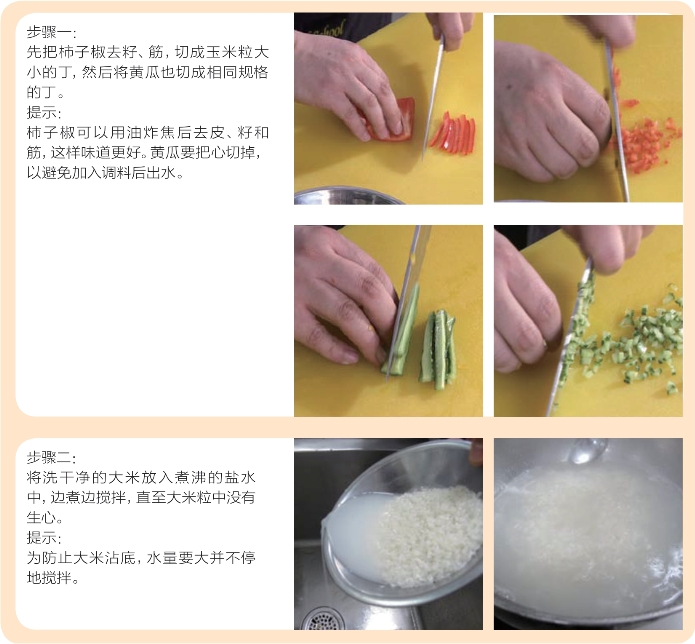 步骤一：
先把柿子椒去籽、筋，切成玉米粒大小的丁，然后将黄瓜也切成相同规格的丁。
提示：
柿子椒可以用油炸焦后去皮、籽和筋，这样味道更好。黄瓜要把心切掉，以避免加入调料后出水。

步骤二：
将洗干净的大米放入煮沸的盐水中，边煮边搅拌，直至大米粒中没有生心。
提示：
为防止大米沾底，水量要大并不停地搅拌。