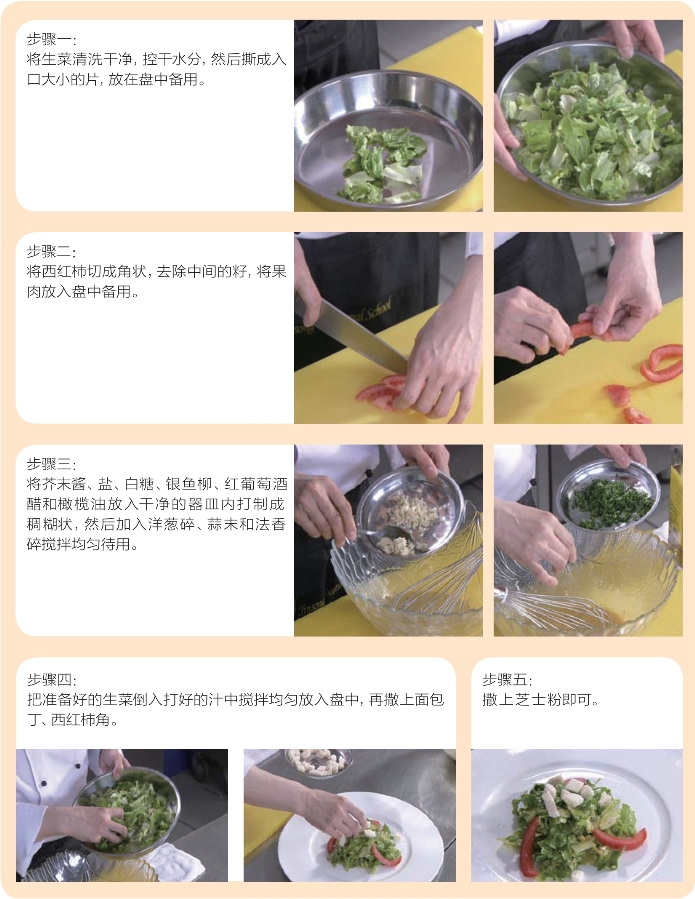 步骤一：
将生菜清洗干净，控干水分，然后撕成入口大小的片，放在盘中备用。

步骤二：
将西红柿切成角状，去除中间的籽，将果肉放入盘中备用。

步骤三：
将芥末酱、盐、白糖、银鱼柳、红葡萄酒醋和橄榄油放入干净的器皿内打制成稠糊状，然后加入洋葱碎、蒜末和法香碎搅拌均匀待用。

步骤四：
把准备好的生菜倒入打好的汁中搅拌均匀放入盘中，再撒上面包丁、西红柿角。

步骤五：
撒上芝士粉即可。