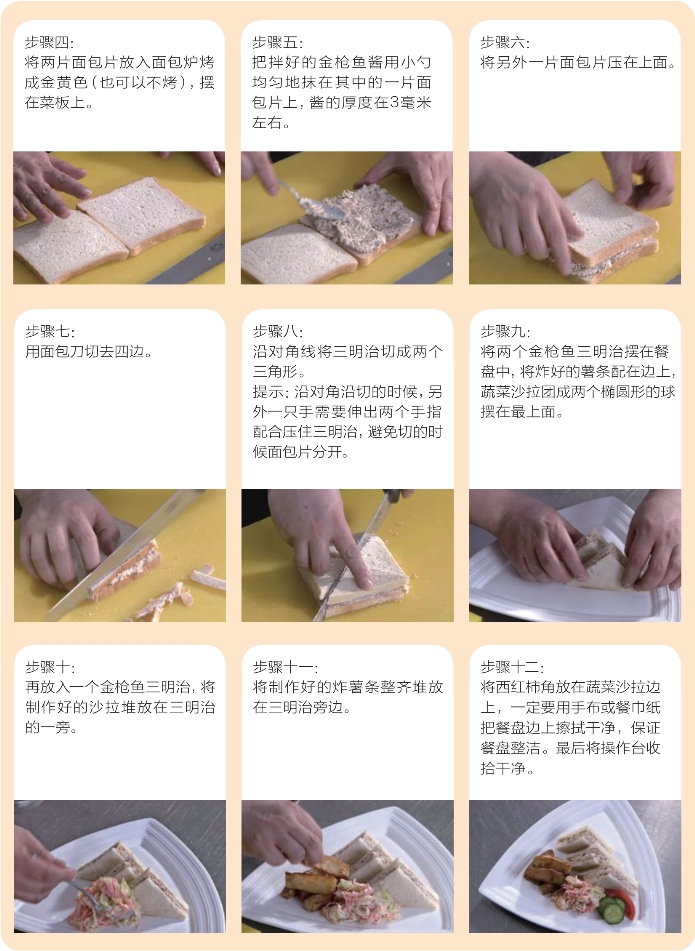 步骤四:
将两片面包片放入面包炉烤成金黄色(也可以不烤),摆在菜板上。

步骤五:
把拌好的金枪鱼酱用小勺均匀地抹在其中的一片面包片上,酱的厚度在3毫米左右。

步骤六:
将另外一片面包片压在上面。

步骤七:
用面包刀切去四边。

步骤八:
沿对角线将三明治切成两个三角形。
提示:沿对角沿切的时候,另外一只手需要伸出两个手指配合压住三明治,避免切的时候面包片分开。

步骤九:
将两个金枪鱼三明治摆在餐盘中,将炸好的薯条配在边上,蔬菜沙拉团成两个椭圆形的球摆在最上面。

步骤十:
再放入一个金枪鱼三明治,将制作好的沙拉堆放在三明治的一旁。

步骤十一:
将制作好的炸薯条整齐堆放在三明治旁边。

步骤十二:
将西红柿角放在蔬菜沙拉边上,一定要用手布或餐巾纸把餐盘边上擦拭干净,保证餐盘整洁。最后将操作台收拾干净。