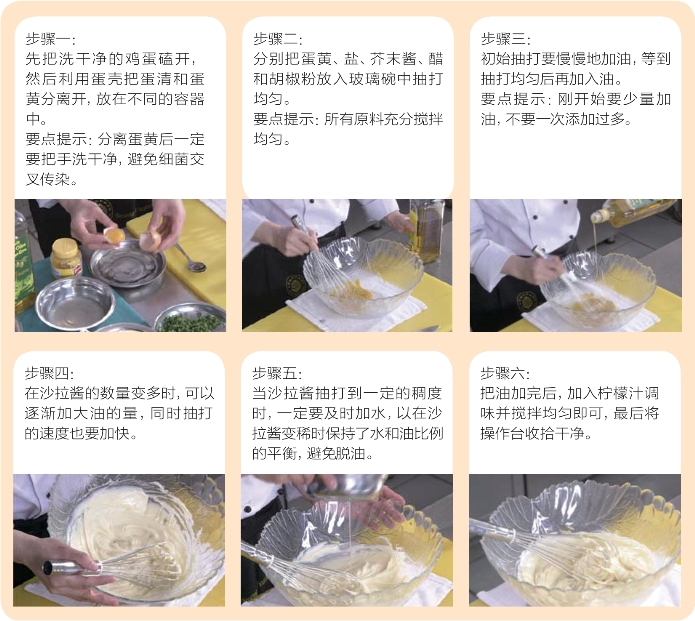 步骤一：
先把洗干净的鸡蛋磕开，然后利用蛋壳把蛋清和蛋黄分离开，放在不同的容器中。
要点提示：分离蛋黄后一定要把手洗干净，避免细菌交叉传染。

步骤二：
分别把蛋黄、盐、芥末酱、醋和胡椒粉放入玻璃碗中抽打均匀。
要点提示：所有原料充分搅拌均匀。

步骤三：
初始抽打要慢慢地加油，等到抽打均匀后再加入油。
要点提示：刚开始要少量加油，不要一次添加过多。

步骤四：
在沙拉酱的数量变多时，可以逐渐加大油的量，同时抽打的速度也要加快。

步骤五：
当沙拉酱抽打到一定的稠度时，一定要及时加水，以在沙拉酱变稀时保持了水和油比例的平衡，避免脱油。

步骤六：
把油加完后，加入柠檬汁调味并搅拌均匀即可，最后将操作台收拾干净。