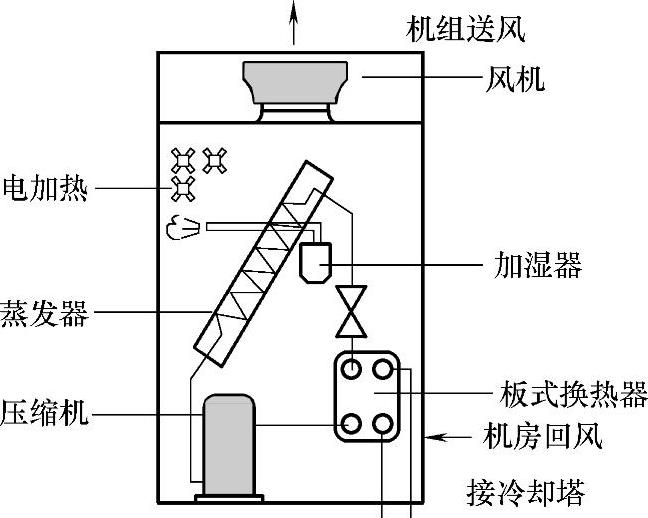 机组送风
风机
电加热
加湿器
蒸发器
板式换热器
压缩机
机房回风
接冷却塔