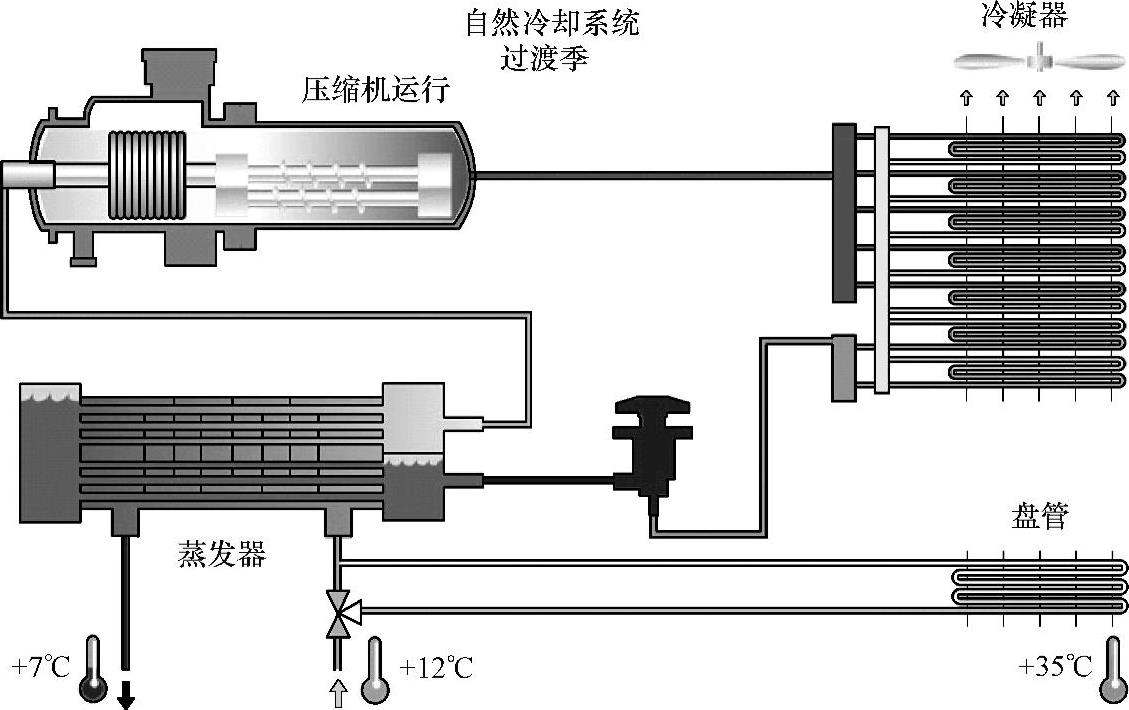 自然冷却系统
过渡季

冷凝器

压缩机运行

蒸发器

盘管

+7℃

+12℃

+35℃