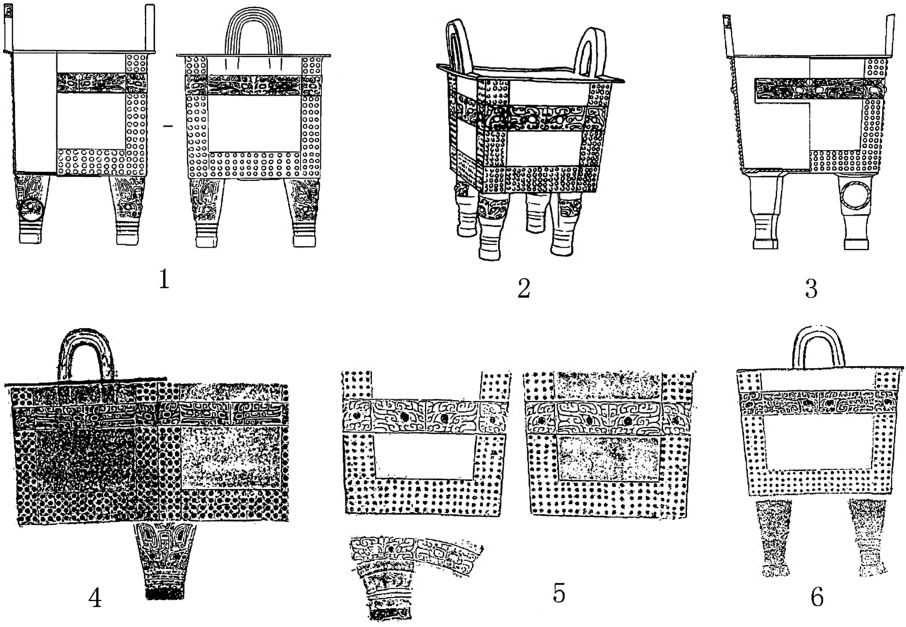 1

2

3

4

5

6