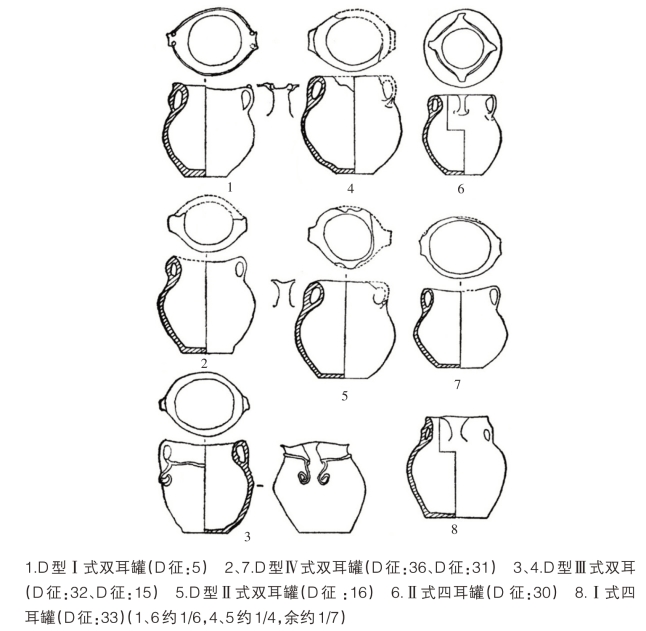 1

4

6

2

5

7

3

8

1.D型Ⅰ式双耳罐(D征:5)　2、7.D型Ⅳ式双耳罐(D征:36、D征:31)　3、4.D型Ⅲ式双耳(D征:32、D征:15)　5.D型Ⅱ式双耳罐(D征 :16)　6.Ⅱ式四耳罐(D 征:30)　8.Ⅰ式四耳罐(D征:33)(1、6约1/6,4、5约1/4,余约1/7)