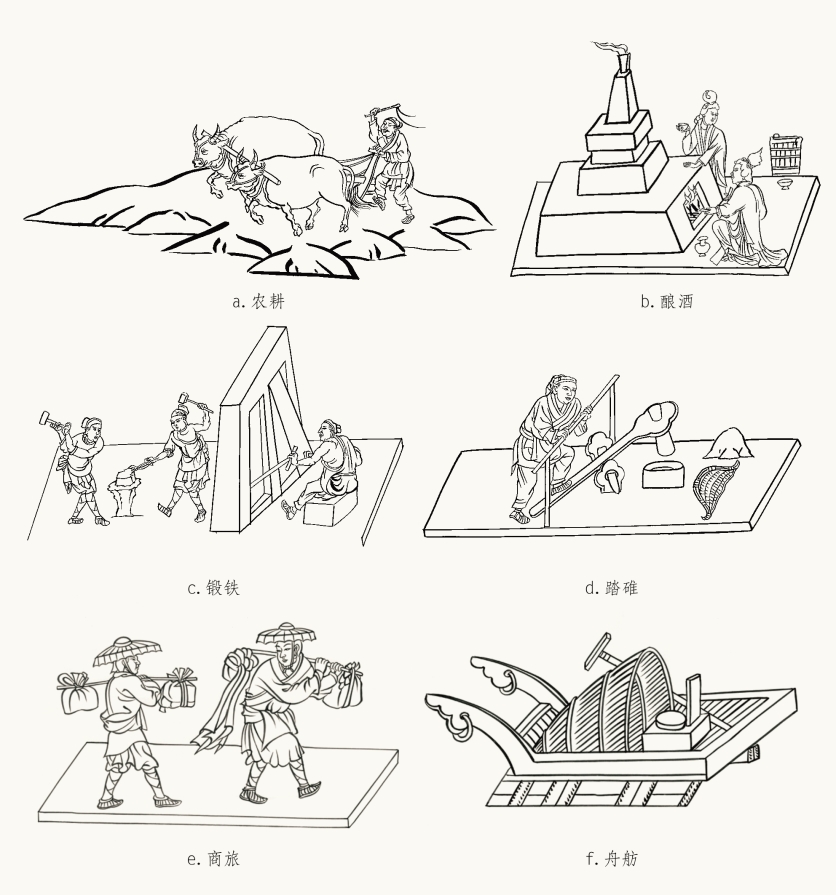 a. 农耕

b. 酿酒

c. 锻铁

d. 踏碓

e. 商旅

f. 舟舫