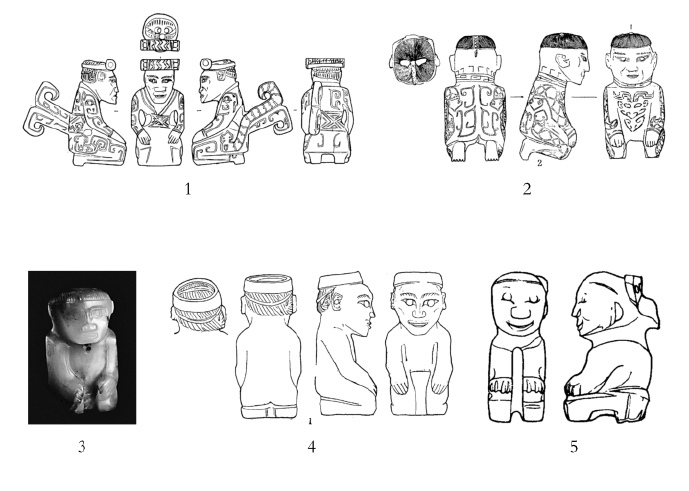 1

2

2

3

1

4

5