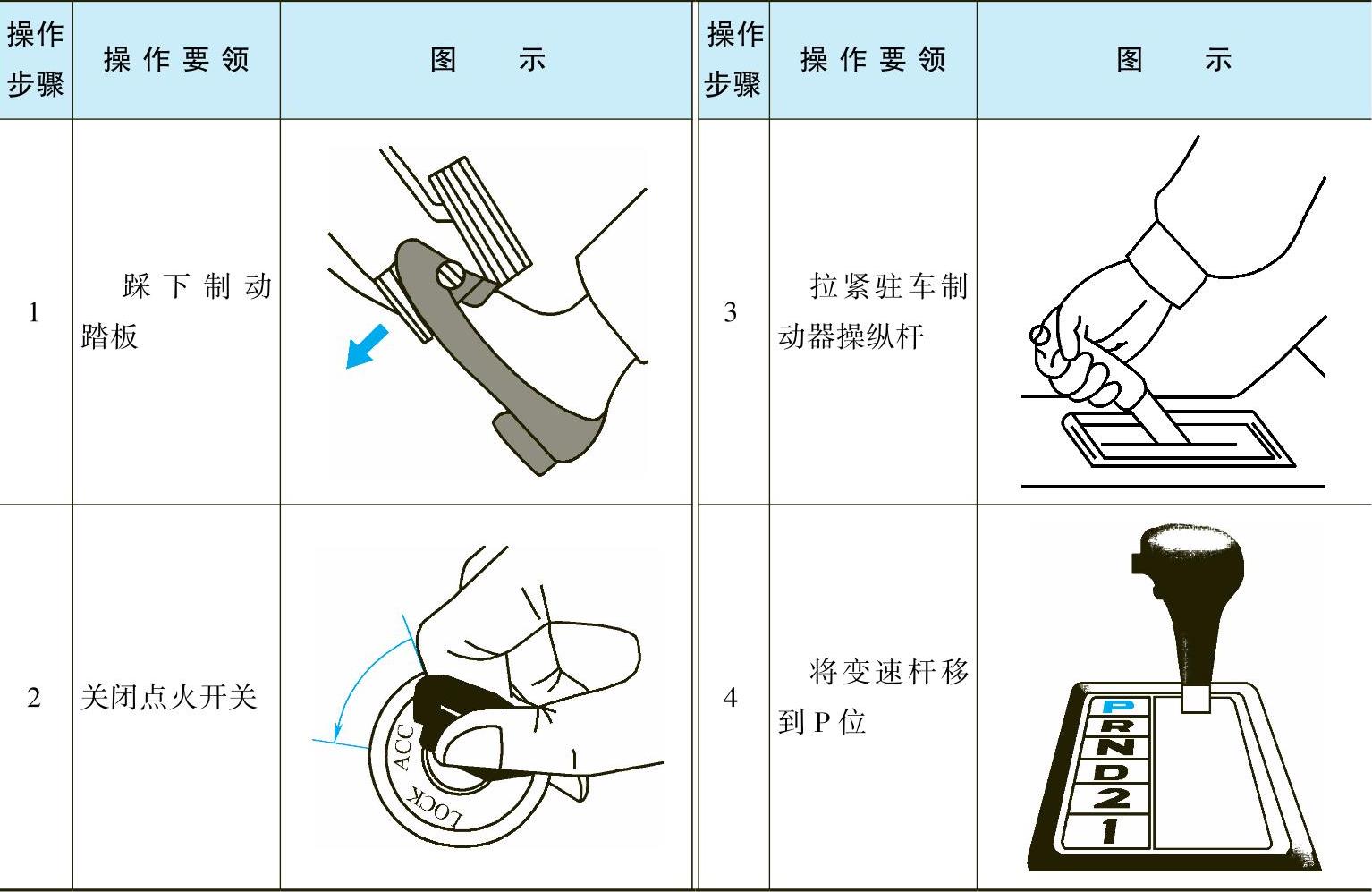 | 操作步骤 | 操作要领 | 图　示 | 操作步骤 | 操作要领 | 图　示 |
|---|---|---|---|---|---|
| 1 | 踩下制动踏板 |  | 3 | 拉紧驻车制动器操纵杆 |  |
| 2 | 关闭点火开关 | ACC LOCK | 4 | 将变速杆移到P位 | P R N D 2 1 |