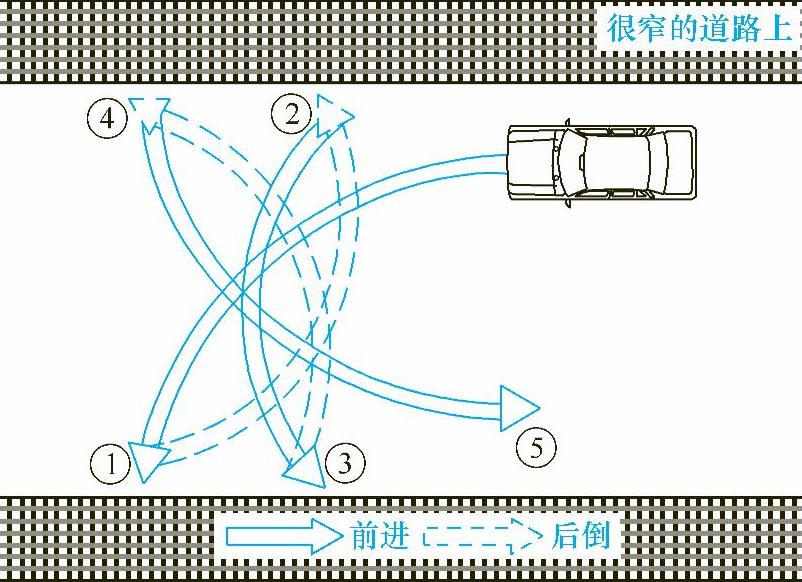 很窄的道路上

④ ② ① ③ ⑤

前进 后倒