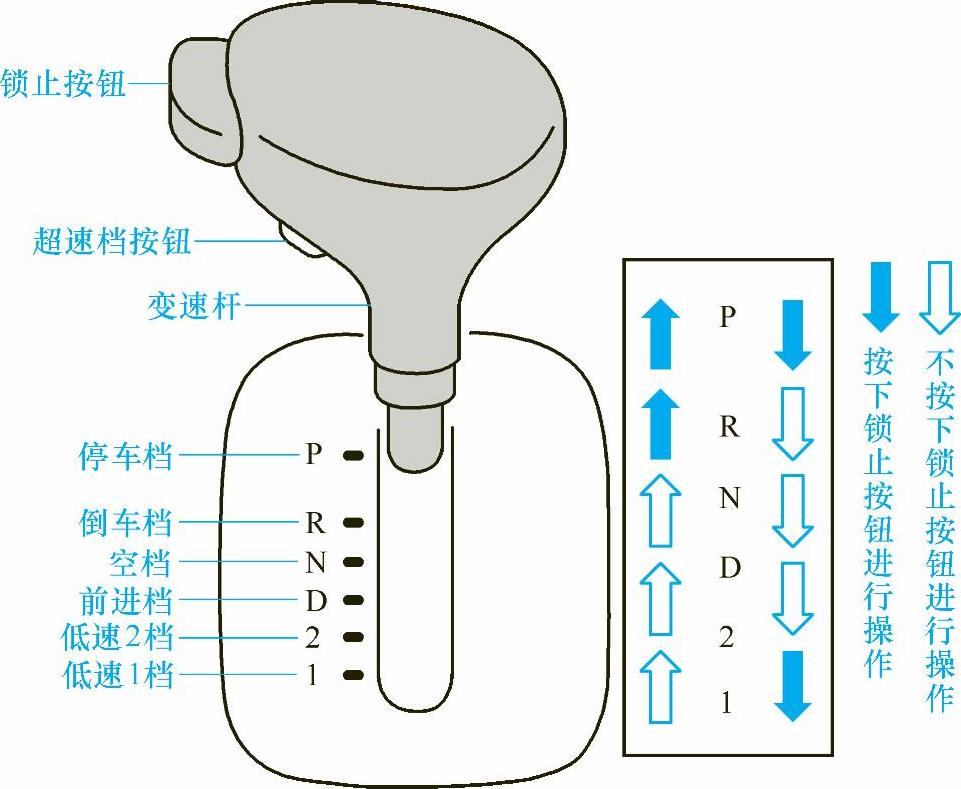 锁止按钮
超速档按钮
变速杆
停车档 P
倒车档 R
空档 N
前进档 D
低速2档 2
低速1档 1

P
R
N
D
2
1

按下锁止按钮进行操作
不按下锁止按钮进行操作