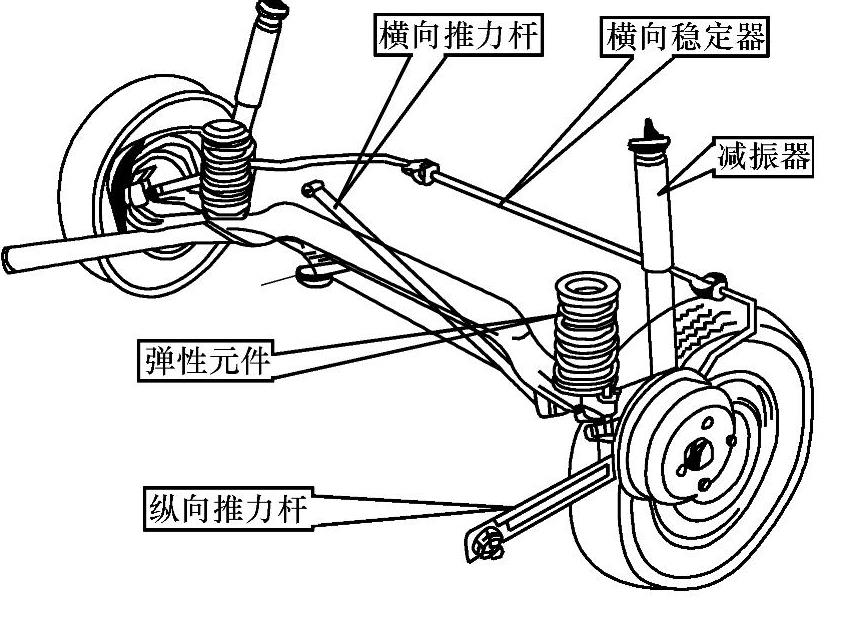 横向推力杆

横向稳定器

减振器

弹性元件

纵向推力杆