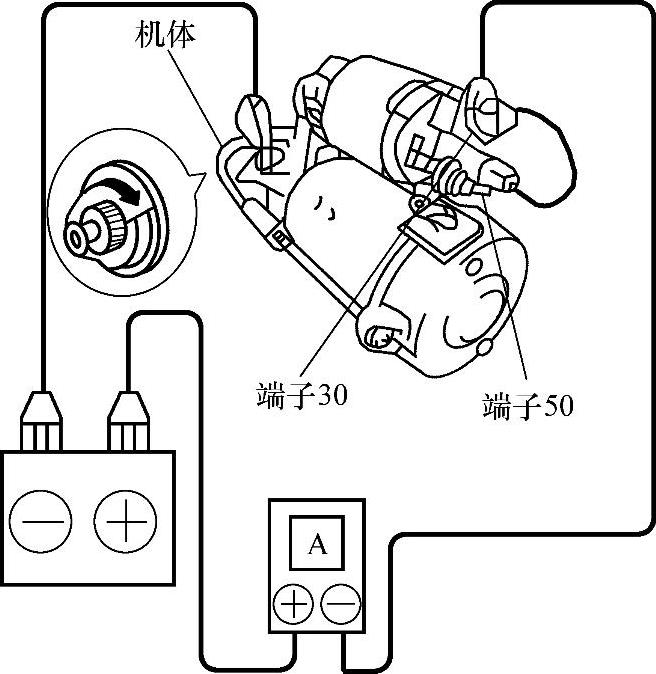 机体

端子30

端子50

—

+

A

+

—