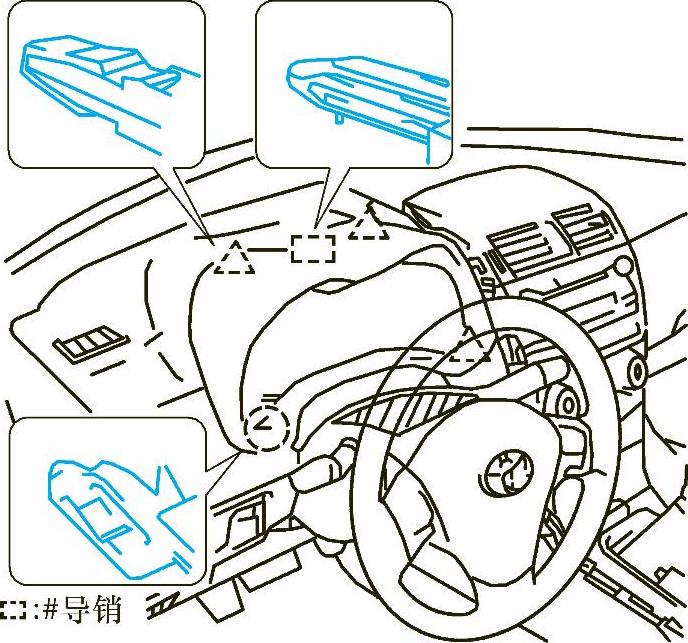 :#导销