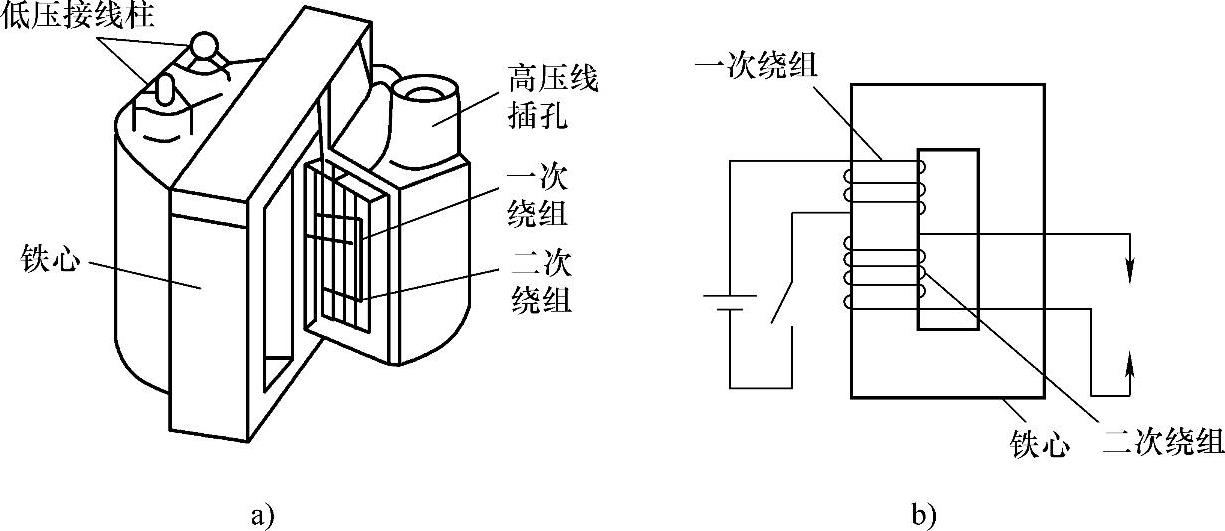 低压接线柱

高压线插孔

一次绕组

二次绕组

铁心

a)

一次绕组

铁心

二次绕组

b)