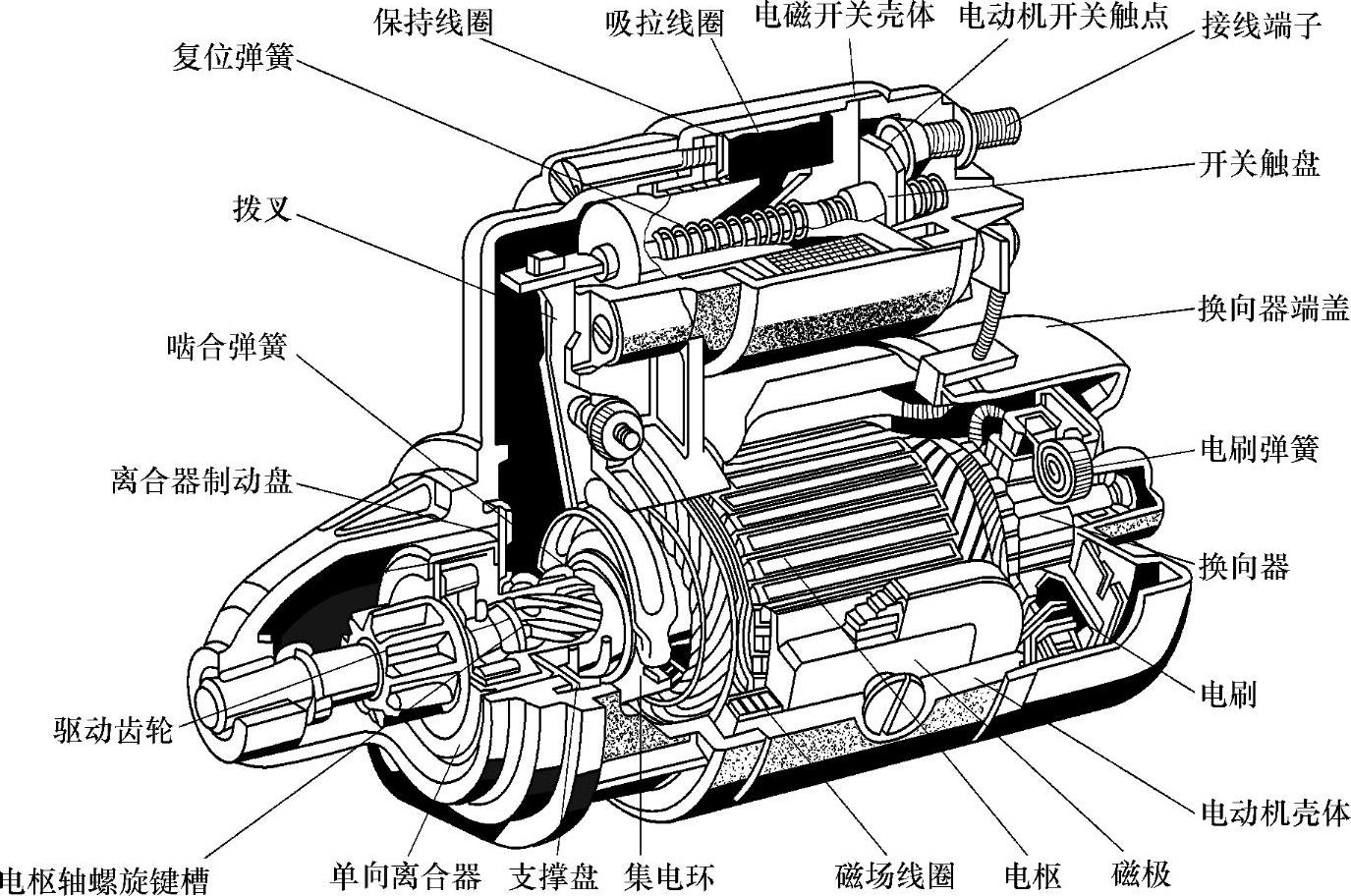 保持线圈
吸拉线圈
电磁开关壳体
电动机开关触点
接线端子
复位弹簧
开关触盘
拨叉
换向器端盖
啮合弹簧
电刷弹簧
离合器制动盘
换向器
电刷
驱动齿轮
电动机壳体
电枢轴螺旋键槽
单向离合器
支撑盘
集电环
磁场线圈
电枢
磁极