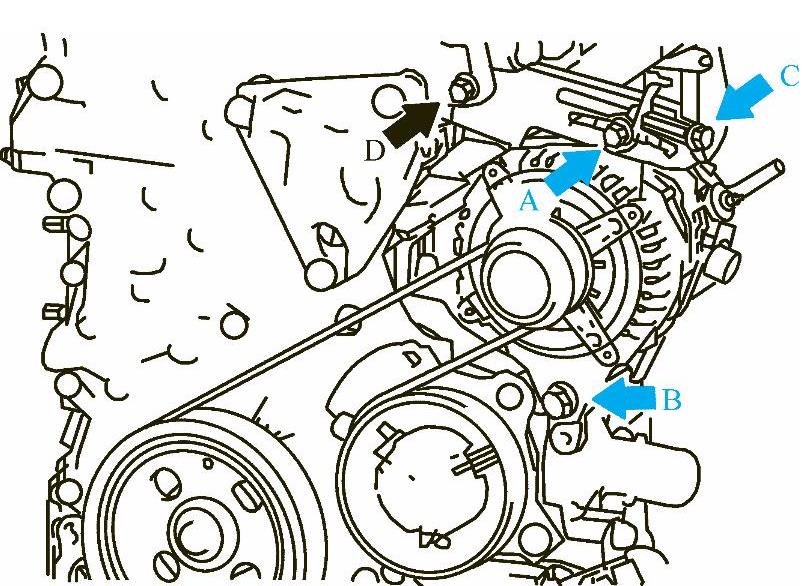 C
D
A
B