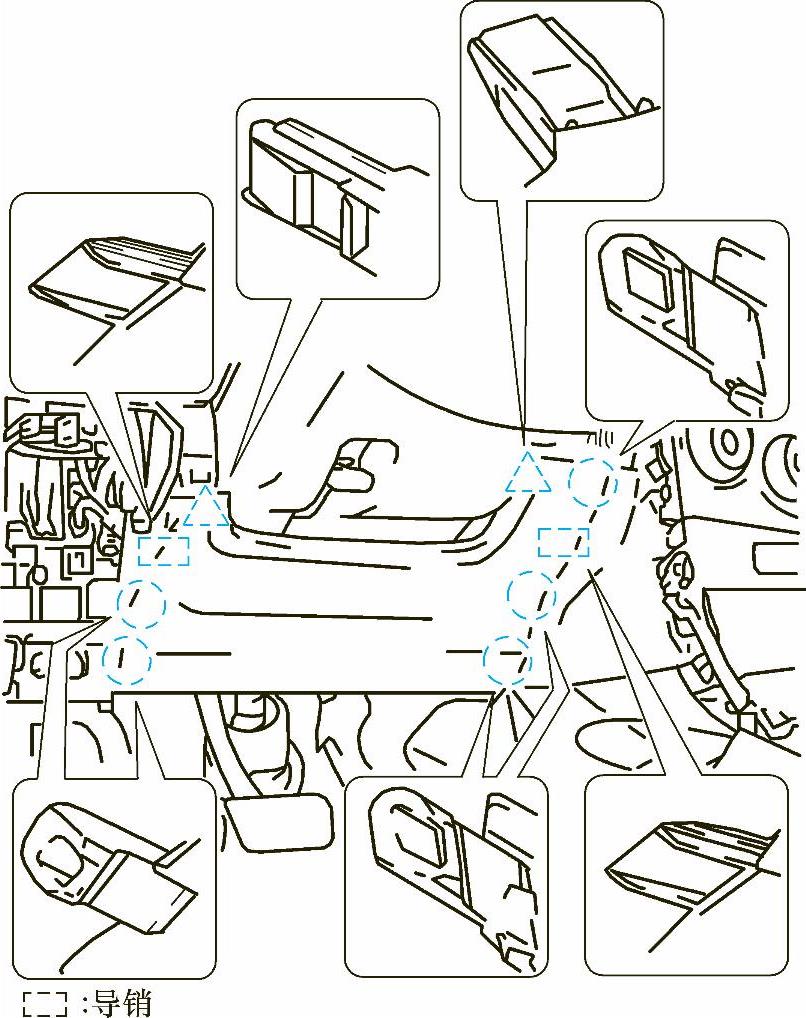 :导销