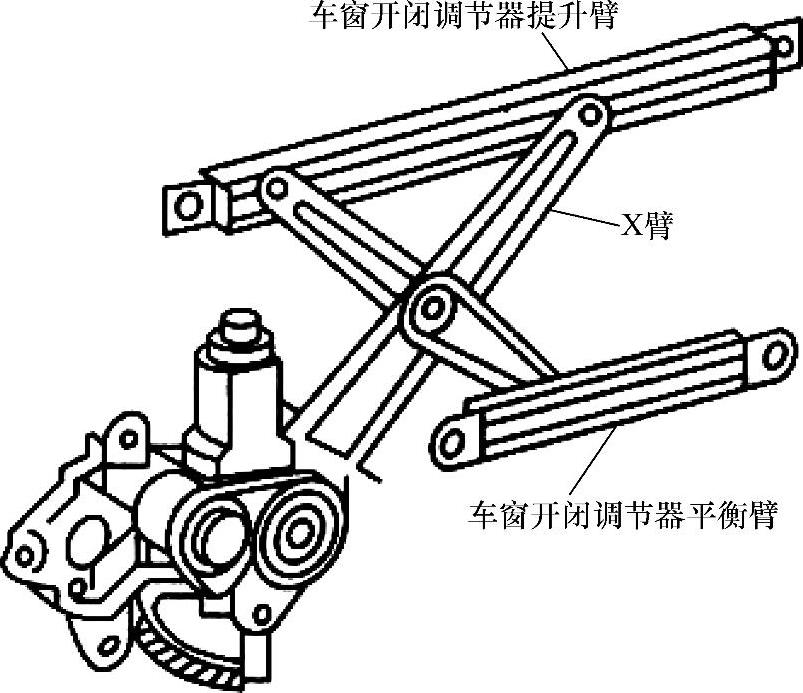 车窗开闭调节器提升臂

X臂

车窗开闭调节器平衡臂