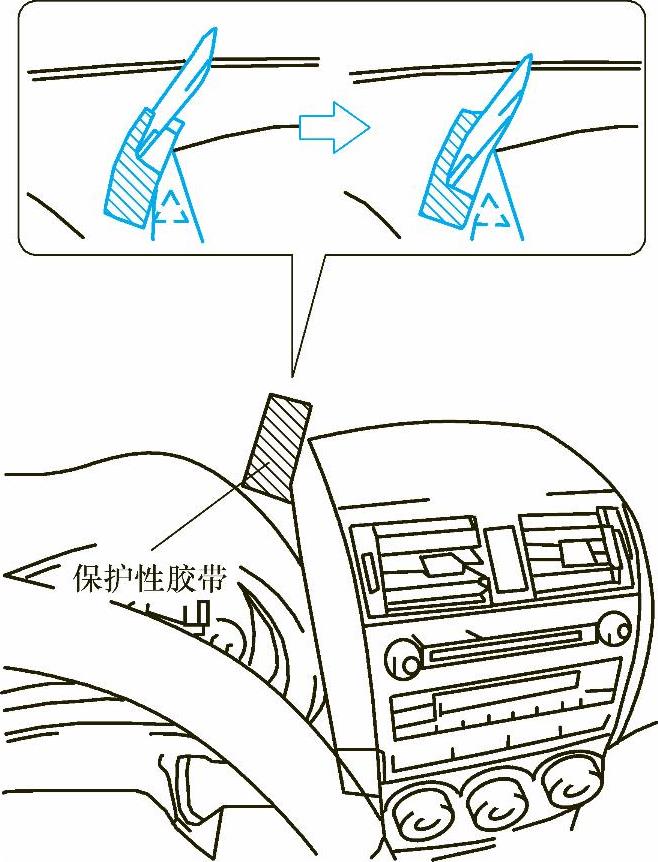 保护性胶带