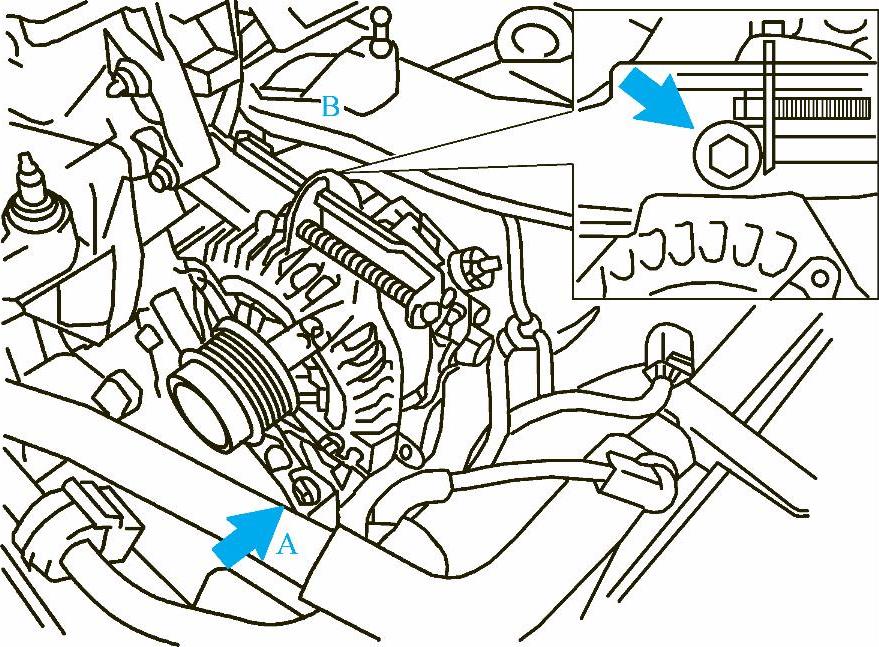 B

A