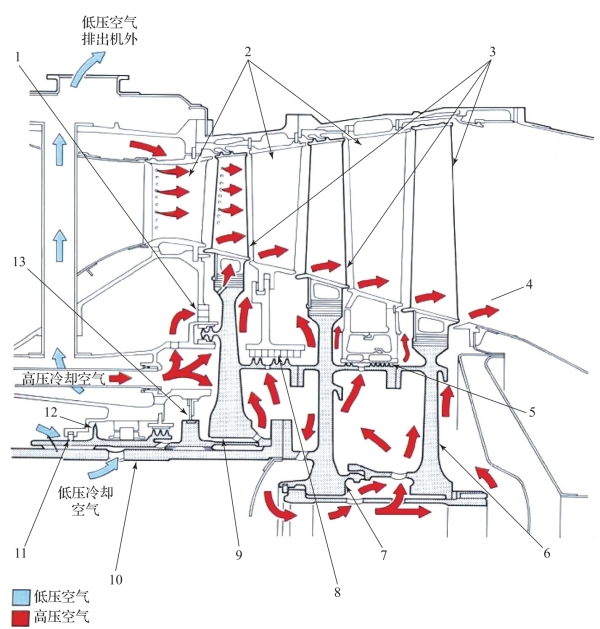 低压空气
排出机外

1

2

3

13

4

高压冷却空气

12

5

低压冷却
空气

11

10

9

8

7

6

低压空气
高压空气