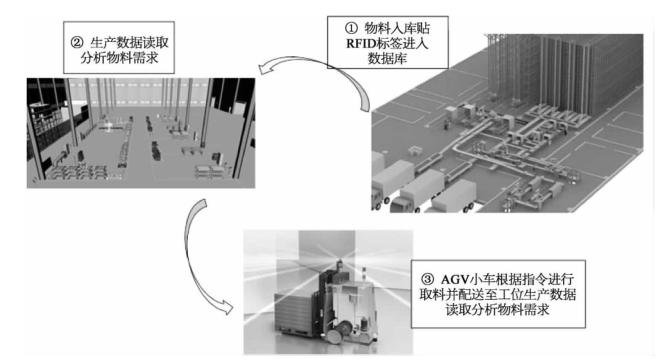 ① 物料入库贴 RFID标签进入 数据库

② 生产数据读取 分析物料需求

③ AGV小车根据指令进行 取料并配送至工位生产数据 读取分析物料需求