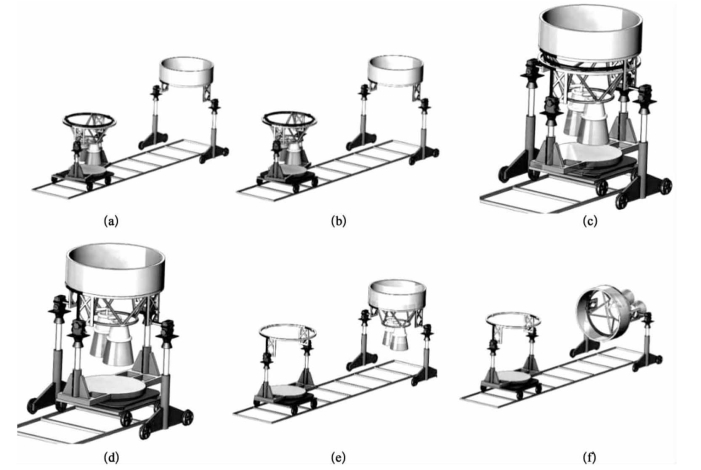 (a)

(b)

(c)

(d)

(e)

(f)